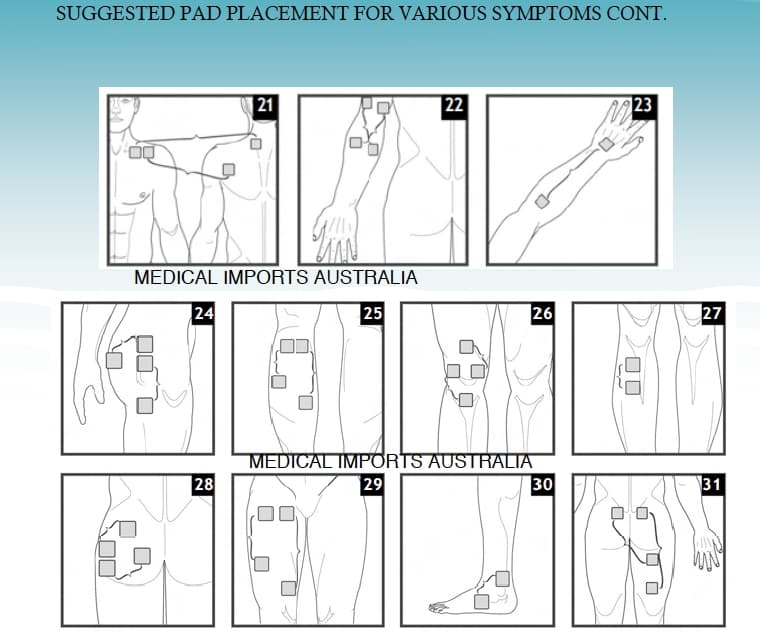 SUGGESTED PAD PLACEMENT FOR VARIOUS SYMPTOMS CONT.

21 22 23

MEDICAL IMPORTS AUSTRALIA

24 25 26 27

MEDICAL IMPORTS AUSTRALIA

28 29 30 31